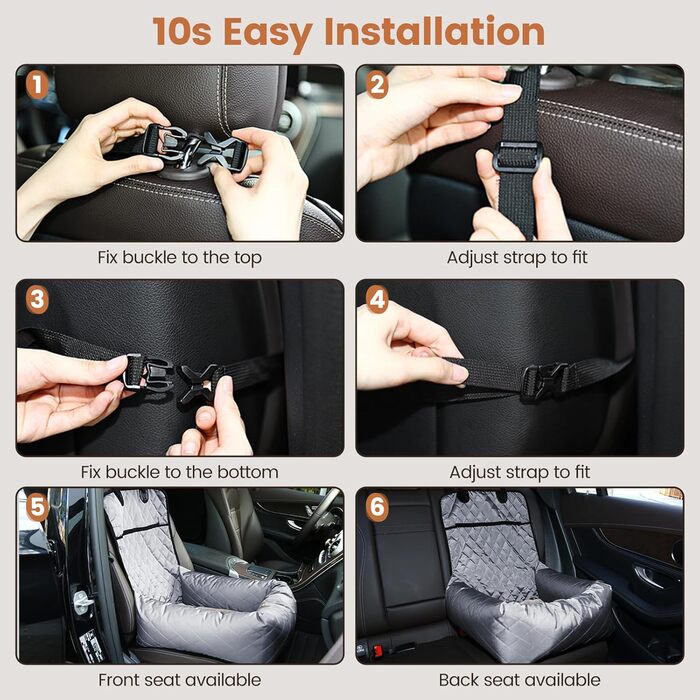 10s Easy Installation

1
Fix buckle to the top

2
Adjust strap to fit

3
Fix buckle to the bottom

4
Adjust strap to fit

5
Front seat available

6
Back seat available