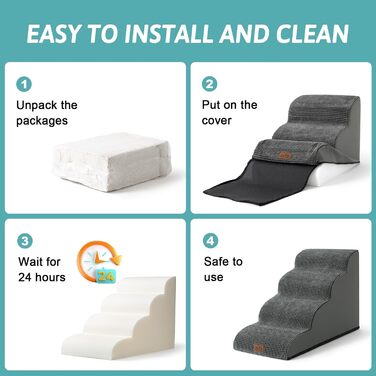 EASY TO INSTALL AND CLEAN

1
Unpack the packages

2
Put on the cover

3
Wait for 24 hours

24

4
Safe to use