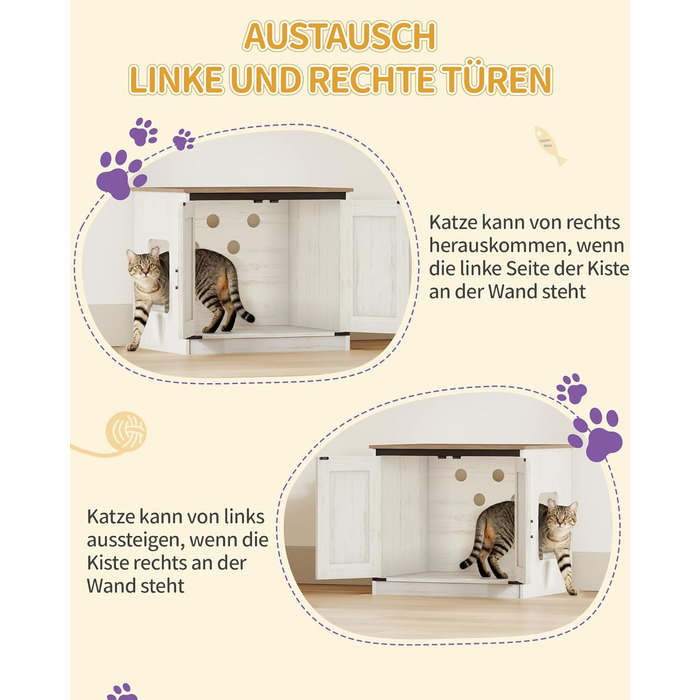 AUSTAUSCH
LINKE UND RECHTE TÜREN

Katze kann von rechts herauskommen, wenn die linke Seite der Kiste an der Wand steht

Katze kann von links aussteigen, wenn die Kiste rechts an der Wand steht