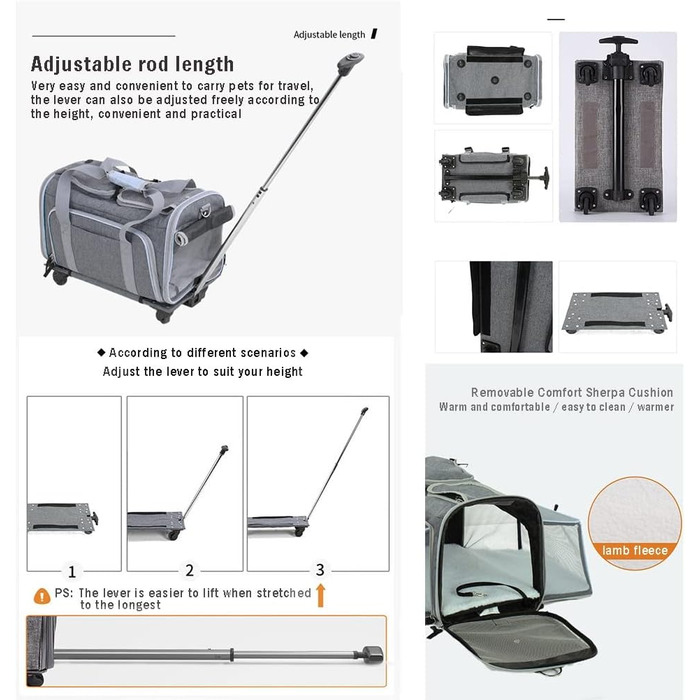 Adjustable length

Adjustable rod length

Very easy and convenient to carry pets for travel, the lever can also be adjusted freely according to the height, convenient and practical

◆ According to different scenarios ◆
Adjust the lever to suit your height

1

2

3

PS: The lever is easier to lift when stretched to the longest

Removable Comfort Sherpa Cushion
Warm and comfortable / easy to clean / warmer

lamb fleece