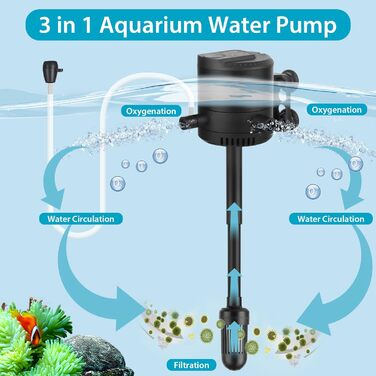 3 in 1 Aquarium Water Pump

Oxygenation

Oxygenation

Water Circulation

Water Circulation

Filtration