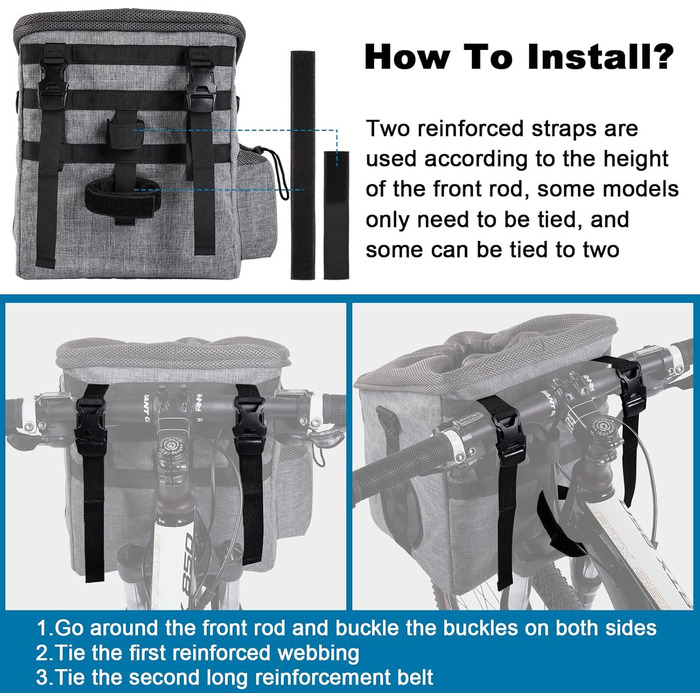 How To Install?

Two reinforced straps are used according to the height of the front rod, some models only need to be tied, and some can be tied to two

1.Go around the front rod and buckle the buckles on both sides
2.Tie the first reinforced webbing
3.Tie the second long reinforcement belt