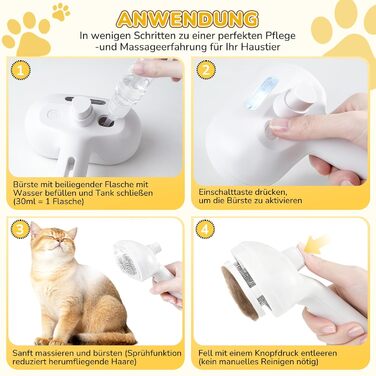 ANWENDUNG
In wenigen Schritten zu einer perfekten Pflege -und Massageerfahrung für Ihr Haustier

1
Bürste mit beiliegender Flasche mit Wasser befüllen und Tank schließen (30ml = 1 Flasche)

2
Einschalttaste drücken, um die Bürste zu aktivieren

3
Sanft massieren und bürsten (Sprühfunktion reduziert herumfliegende Haare)

4
Fell mit einem Knopfdruck entleeren (kein manuelles Reinigen nötig)