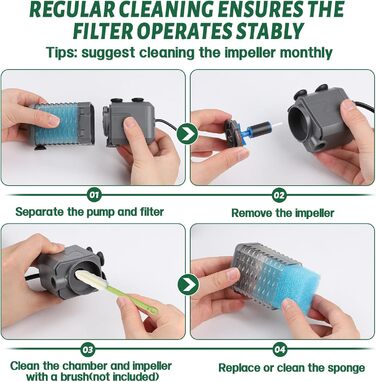 REGULAR CLEANING ENSURES THE FILTER OPERATES STABLY

Tips: suggest cleaning the impeller monthly

01

Separate the pump and filter

02

Remove the impeller

03

Clean the chamber and impeller with a brush(not included)

04

Replace or clean the sponge