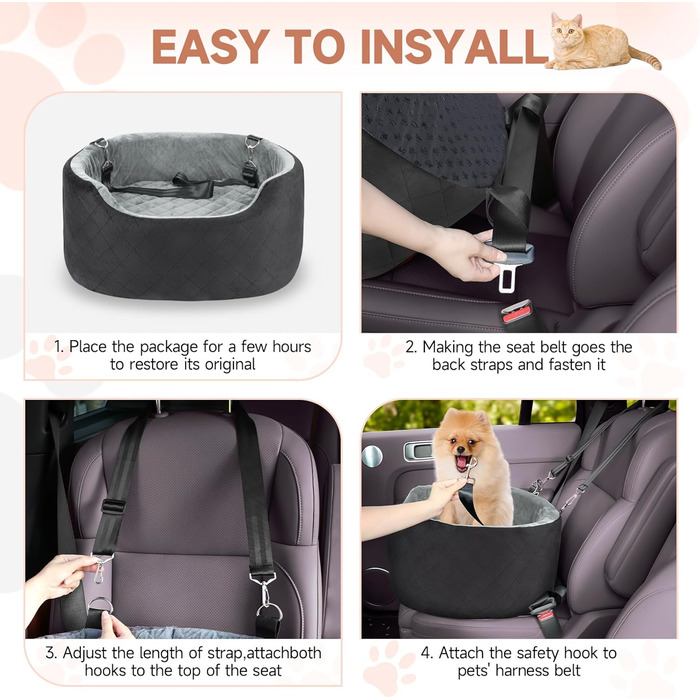 EASY TO INSYALL

1. Place the package for a few hours to restore its original

2. Making the seat belt goes the back straps and fasten it

3. Adjust the length of strap,attachboth hooks to the top of the seat

4. Attach the safety hook to pets' harness belt