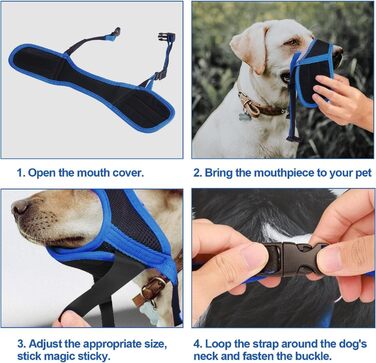 1. Open the mouth cover.

2. Bring the mouthpiece to your pet

3. Adjust the appropriate size, stick magic sticky.

4. Loop the strap around the dog's neck and fasten the buckle.