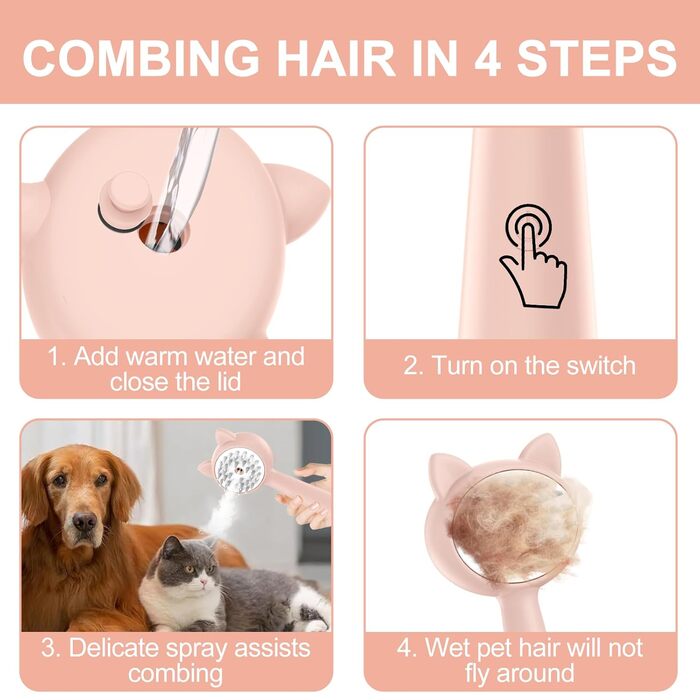 COMBING HAIR IN 4 STEPS

1. Add warm water and close the lid

2. Turn on the switch

3. Delicate spray assists combing

4. Wet pet hair will not fly around