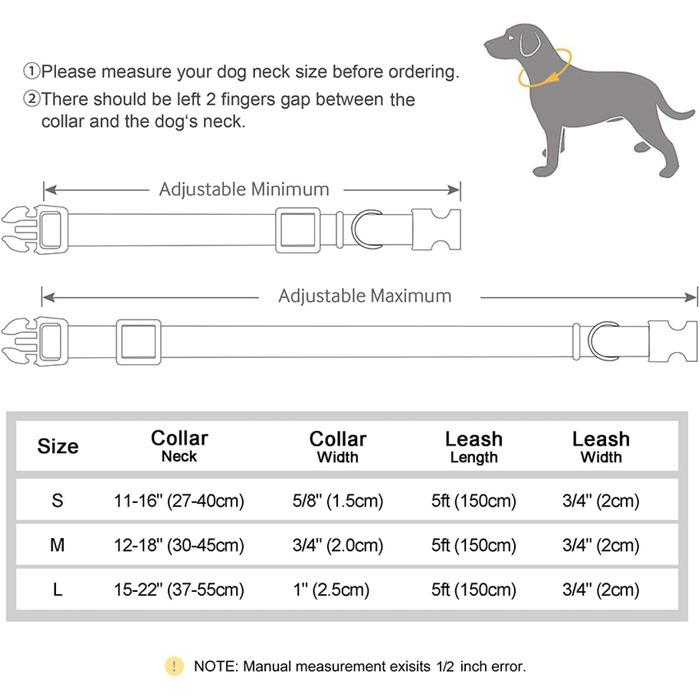 ①Please measure your dog neck size before ordering.
②There should be left 2 fingers gap between the collar and the dog's neck.

Adjustable Minimum

Adjustable Maximum

| Size | Collar Neck | Collar Width | Leash Length | Leash Width |
|---|---|---|---|---|
| S | 11-16'' (27-40cm) | 5/8'' (1.5cm) | 5ft (150cm) | 3/4'' (2cm) |
| M | 12-18'' (30-45cm) | 3/4'' (2.0cm) | 5ft (150cm) | 3/4'' (2cm) |
| L | 15-22'' (37-55cm) | 1'' (2.5cm) | 5ft (150cm) | 3/4'' (2cm) |

! NOTE: Manual measurement exisits 1/2 inch error.