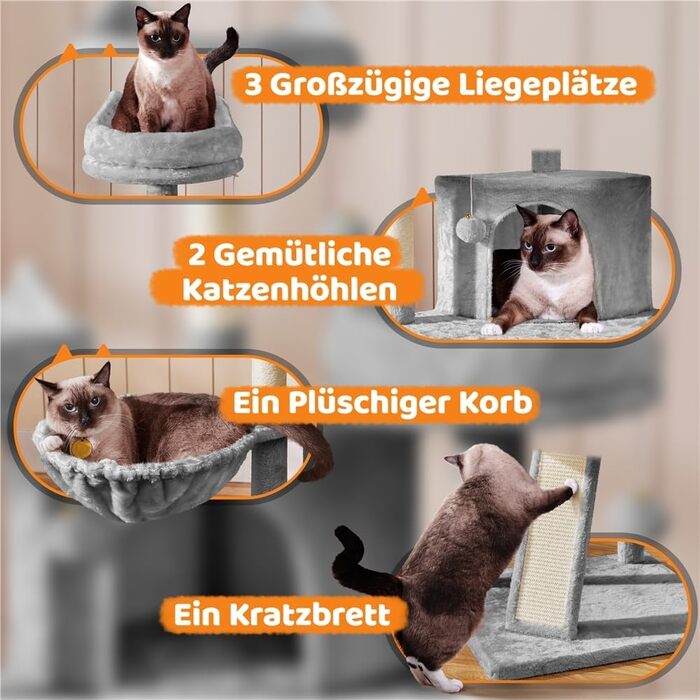 3 Großzügige Liegeplätze

2 Gemütliche Katzenhöhlen

Ein Plüschiger Korb

Ein Kratzbrett