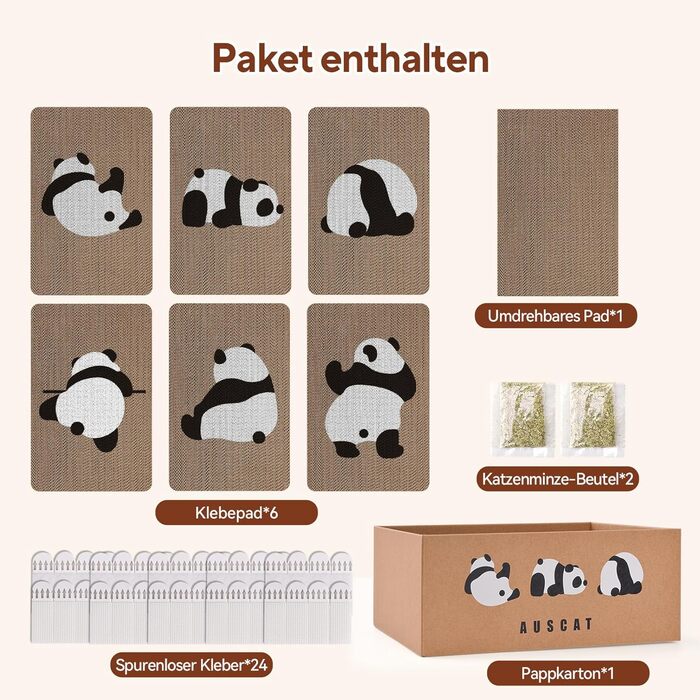 Paket enthalten

Umdrehbares Pad*1

Katzenminze-Beutel*2

Klebepad*6

AUSCAT

Spurenloser Kleber*24

Pappkarton*1