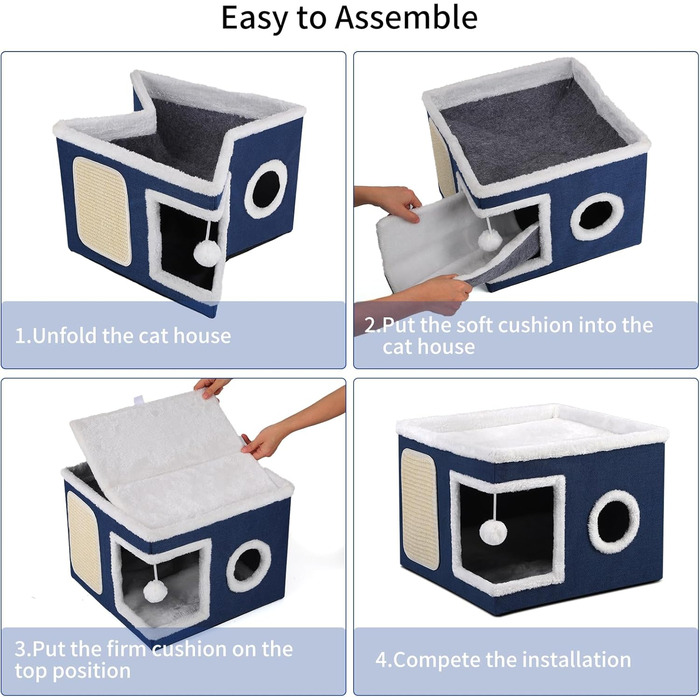 Easy to Assemble

1.Unfold the cat house

2.Put the soft cushion into the cat house

3.Put the firm cushion on the top position

4.Compete the installation