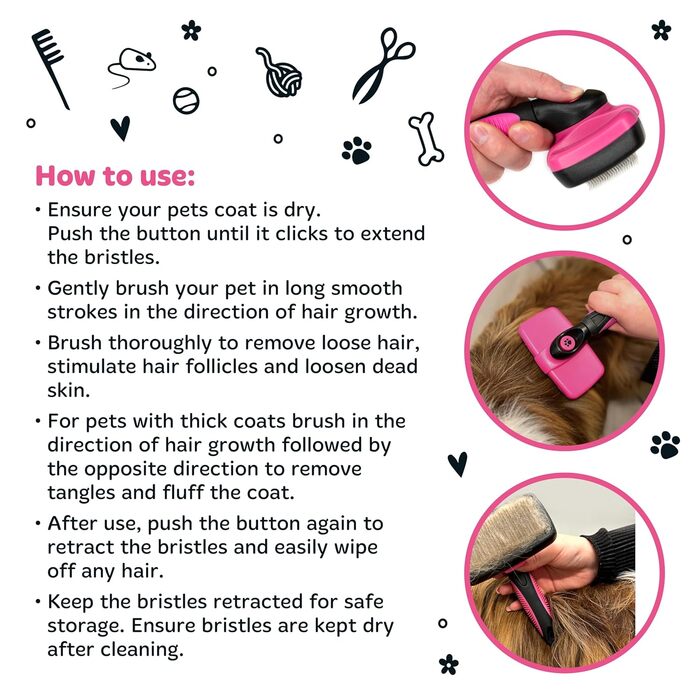 How to use:

• Ensure your pets coat is dry. Push the button until it clicks to extend the bristles.

• Gently brush your pet in long smooth strokes in the direction of hair growth.

• Brush thoroughly to remove loose hair, stimulate hair follicles and loosen dead skin.

• For pets with thick coats brush in the direction of hair growth followed by the opposite direction to remove tangles and fluff the coat.

• After use, push the button again to retract the bristles and easily wipe off any hair.

• Keep the bristles retracted for safe storage. Ensure bristles are kept dry after cleaning.