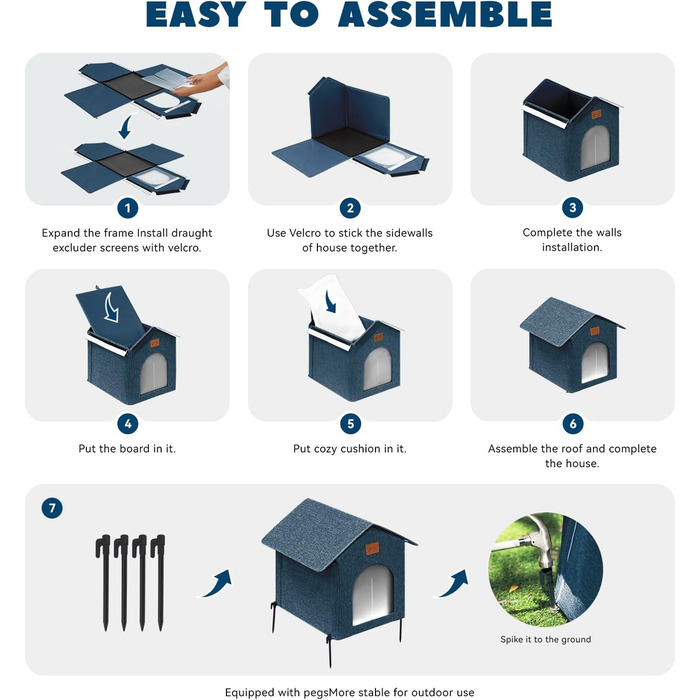 EASY TO ASSEMBLE

1

Expand the frame Install draught excluder screens with velcro.

2

Use Velcro to stick the sidewalls of house together.

3

Complete the walls installation.

4

Put the board in it.

5

Put cozy cushion in it.

6

Assemble the roof and complete the house.

7

Spike it to the ground

Equipped with pegsMore stable for outdoor use