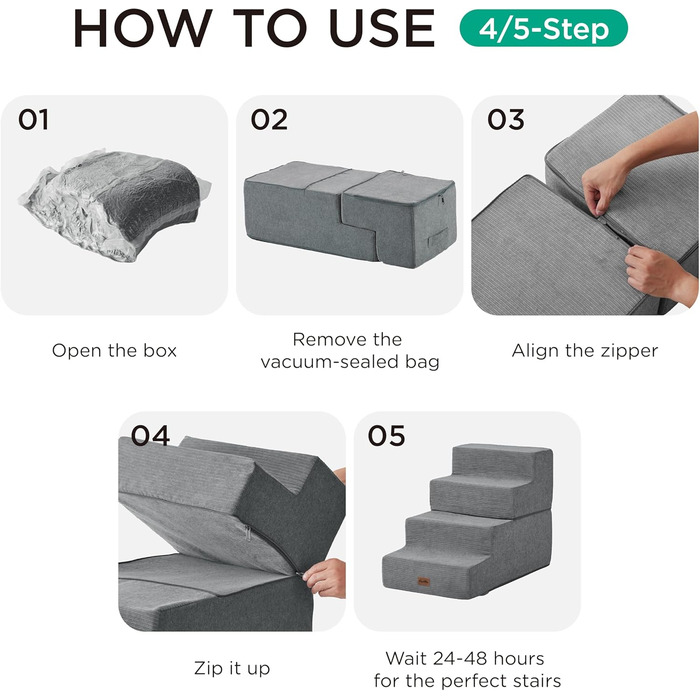 HOW TO USE 4/5-Step

01

Open the box

02

Remove the vacuum-sealed bag

03

Align the zipper

04

Zip it up

05

Wait 24-48 hours for the perfect stairs