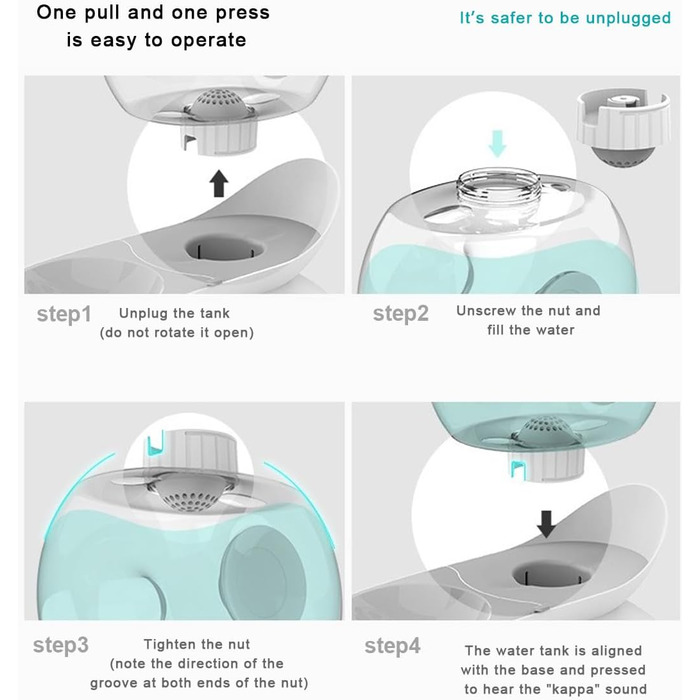 One pull and one press
is easy to operate

It's safer to be unplugged

step1 Unplug the tank
(do not rotate it open)

step2 Unscrew the nut and
fill the water

step3 Tighten the nut
(note the direction of the
groove at both ends of the nut)

step4 The water tank is aligned
with the base and pressed
to hear the "kappa" sound