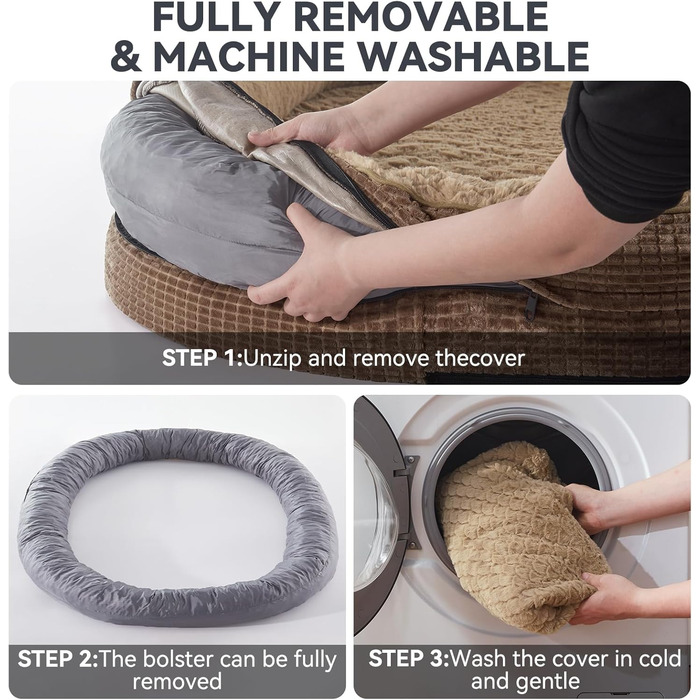 FULLY REMOVABLE & MACHINE WASHABLE

STEP 1:Unzip and remove thecover

STEP 2:The bolster can be fully removed

STEP 3:Wash the cover in cold and gentle