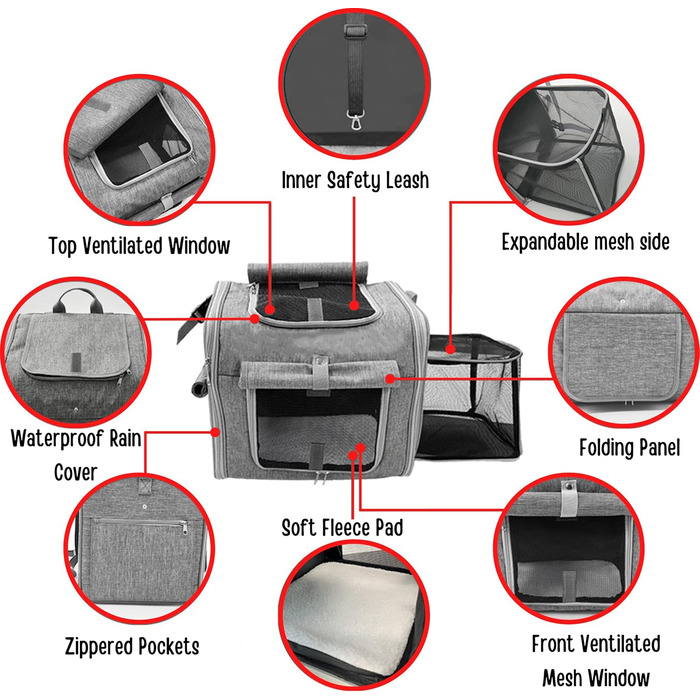 Inner Safety Leash

Top Ventilated Window

Expandable mesh side

Waterproof Rain Cover

Folding Panel

Soft Fleece Pad

Zippered Pockets

Front Ventilated Mesh Window