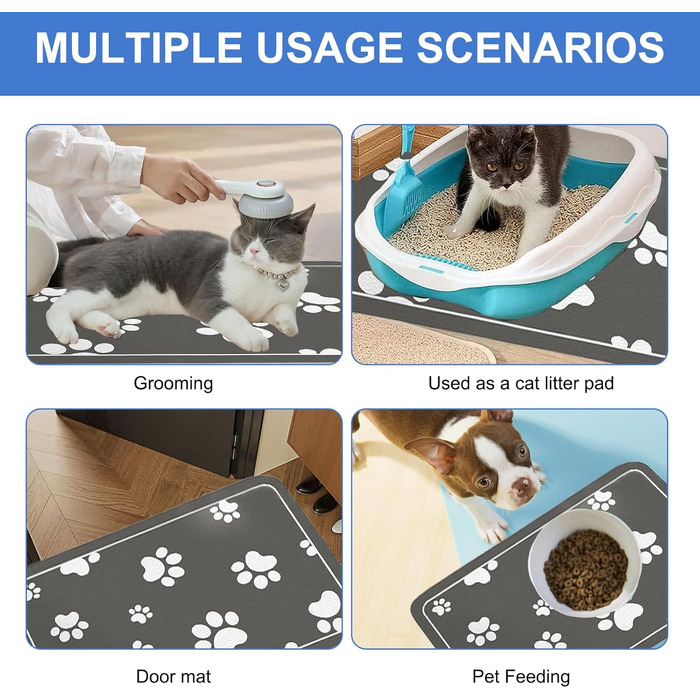 MULTIPLE USAGE SCENARIOS

Grooming

Used as a cat litter pad

Door mat

Pet Feeding