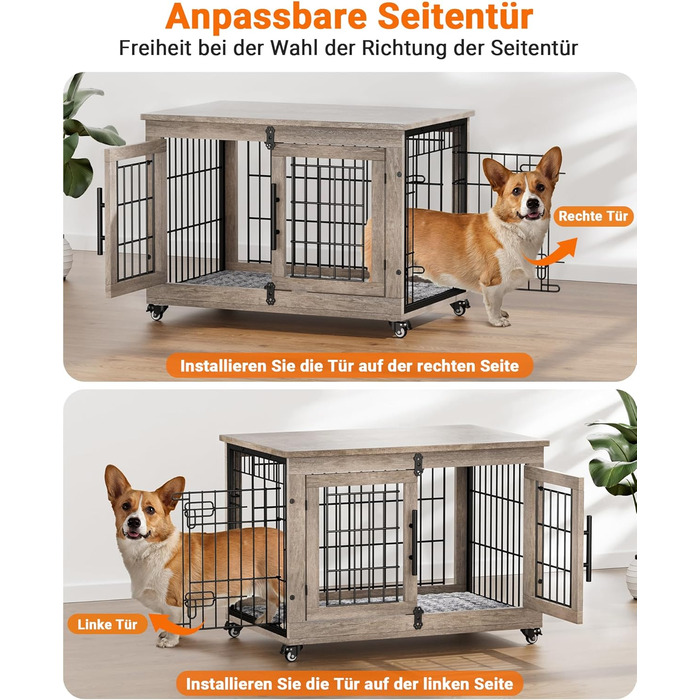 Anpassbare Seitentür
Freiheit bei der Wahl der Richtung der Seitentür

Rechte Tür

Installieren Sie die Tür auf der rechten Seite

Linke Tür

Installieren Sie die Tür auf der linken Seite