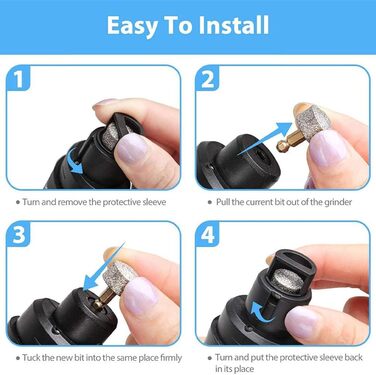 Easy To Install

1

• Turn and remove the protective sleeve

2

• Pull the current bit out of the grinder

3

• Tuck the new bit into the same place firmly

4

• Turn and put the protective sleeve back in its place