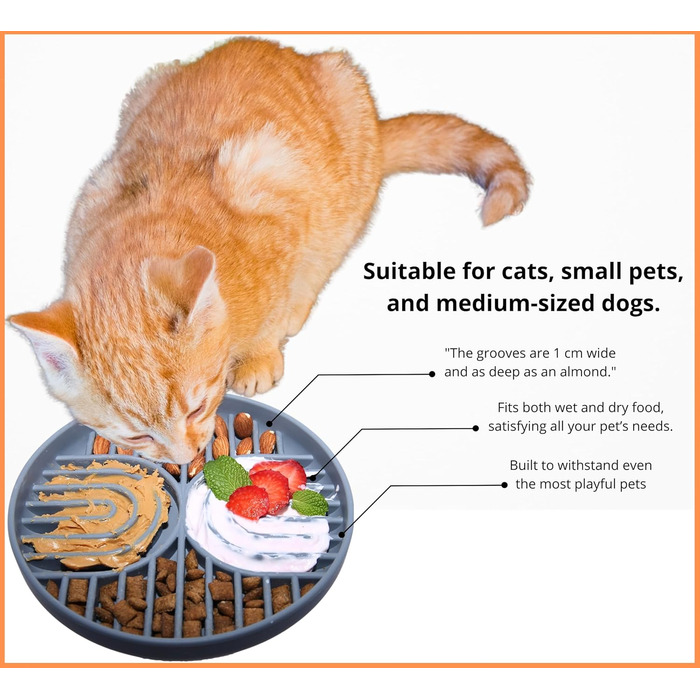 Suitable for cats, small pets, and medium-sized dogs.

"The grooves are 1 cm wide and as deep as an almond."

Fits both wet and dry food, satisfying all your pet's needs.

Built to withstand even the most playful pets