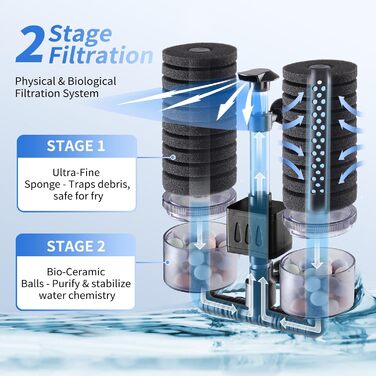 2 Stage Filtration

Physical & Biological Filtration System

STAGE 1

Ultra-Fine Sponge - Traps debris, safe for fry

STAGE 2

Bio-Ceramic Balls - Purify & stabilize water chemistry