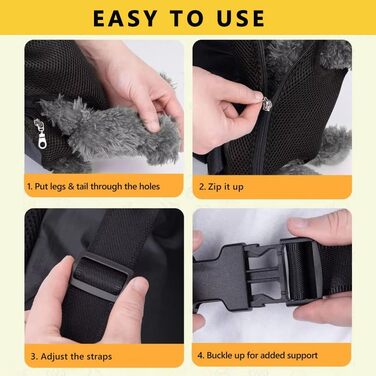 EASY TO USE

1. Put legs & tail through the holes

2. Zip it up

3. Adjust the straps

4. Buckle up for added support