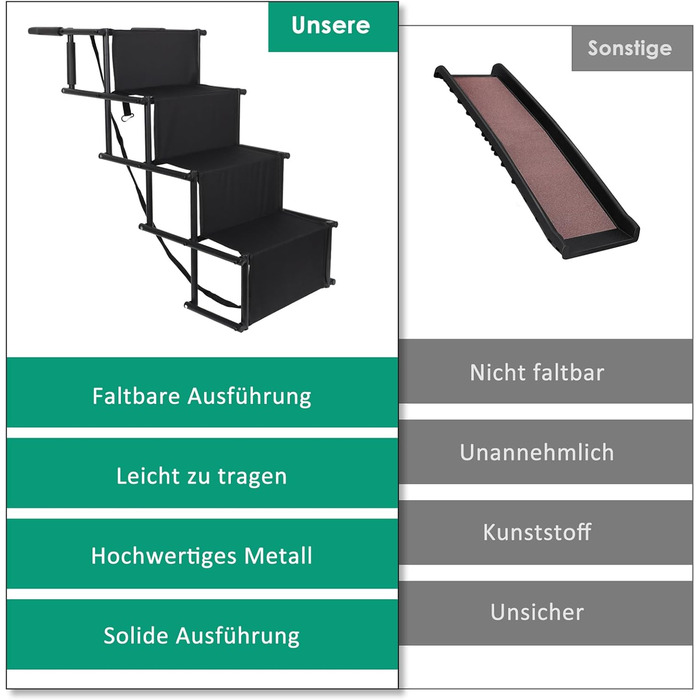 Unsere

Faltbare Ausführung

Leicht zu tragen

Hochwertiges Metall

Solide Ausführung

Sonstige

Nicht faltbar

Unannehmlich

Kunststoff

Unsicher