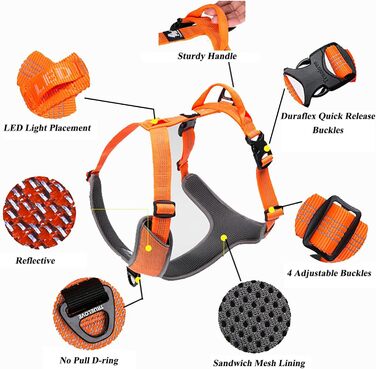 Sturdy Handle

LED

LED Light Placement

Duraflex Quick Release Buckles

Reflective

4 Adjustable Buckles

TRUELOVE

No Pull D-ring

Sandwich Mesh Lining