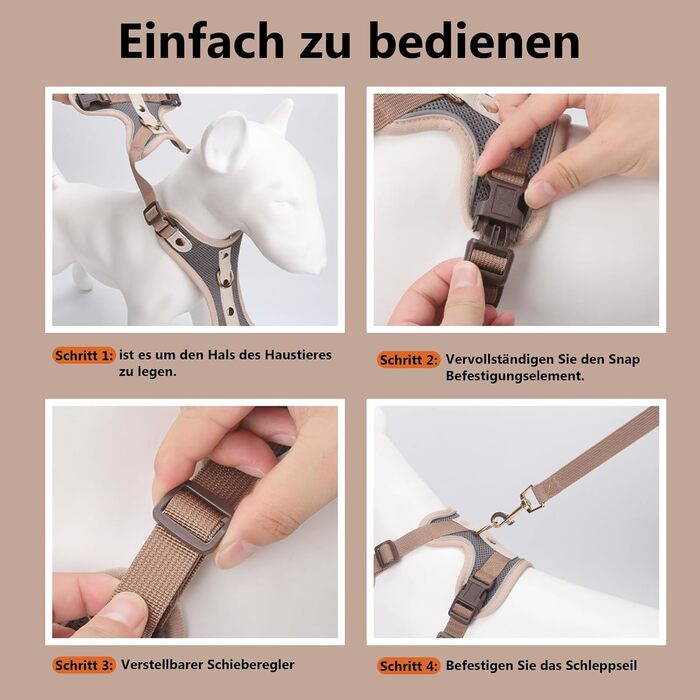 Einfach zu bedienen

Schritt 1: ist es um den Hals des Haustieres zu legen.

Schritt 2: Vervollständigen Sie den Snap Befestigungselement.

Schritt 3: Verstellbarer Schieberegler

Schritt 4: Befestigen Sie das Schleppseil