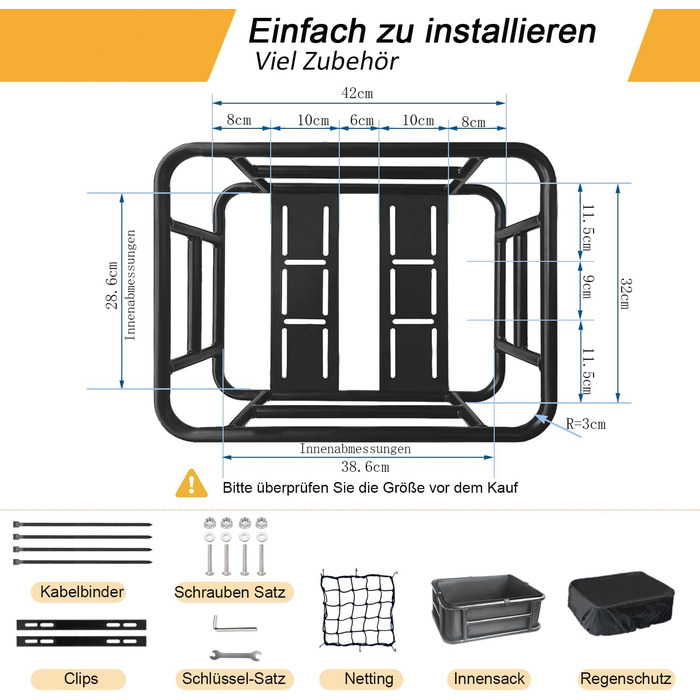 Einfach zu installieren
Viel Zubehör

42cm
8cm
10cm
6cm
10cm
8cm

28.6cm
Innenabmessungen

11.5cm
9cm
11.5cm
32cm

R=3cm

Innenabmessungen
38.6cm

Bitte überprüfen Sie die Größe vor dem Kauf

Kabelbinder
Schrauben Satz
Clips
Schlüssel-Satz
Netting
Innensack
Regenschutz