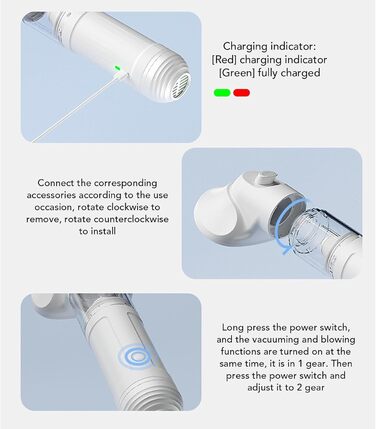 Charging indicator:
[Red] charging indicator
[Green] fully charged

Connect the corresponding accessories according to the use occasion, rotate clockwise to remove, rotate counterclockwise to install

Long press the power switch, and the vacuuming and blowing functions are turned on at the same time, it is in 1 gear. Then press the power switch and adjust it to 2 gear