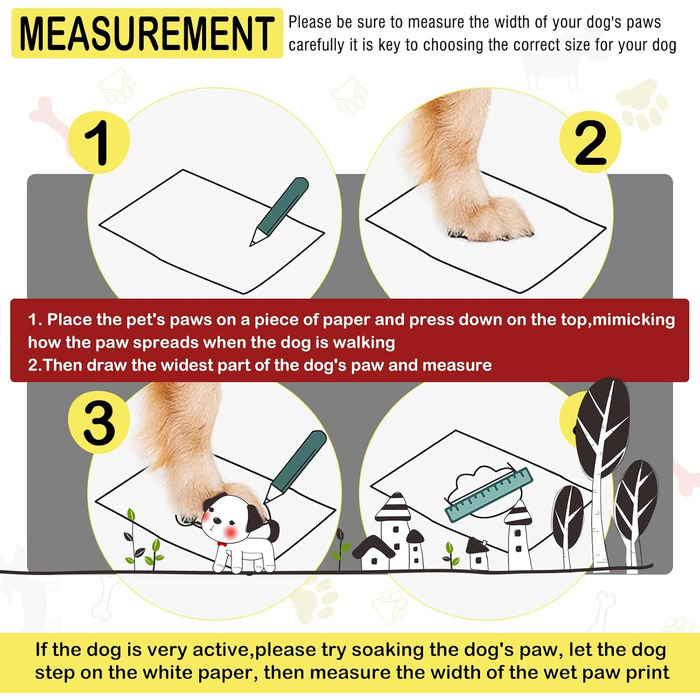 MEASUREMENT

Please be sure to measure the width of your dog's paws carefully it is key to choosing the correct size for your dog

1

2

1. Place the pet's paws on a piece of paper and press down on the top,mimicking how the paw spreads when the dog is walking
2.Then draw the widest part of the dog's paw and measure

3

If the dog is very active,please try soaking the dog's paw, let the dog step on the white paper, then measure the width of the wet paw print