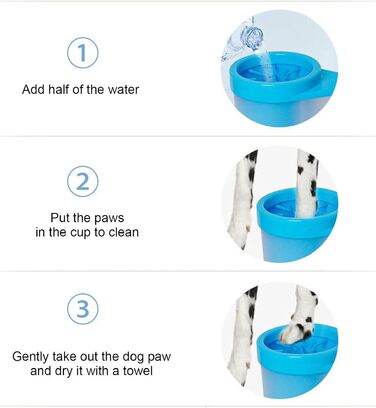 1

Add half of the water

2

Put the paws in the cup to clean

3

Gently take out the dog paw and dry it with a towel