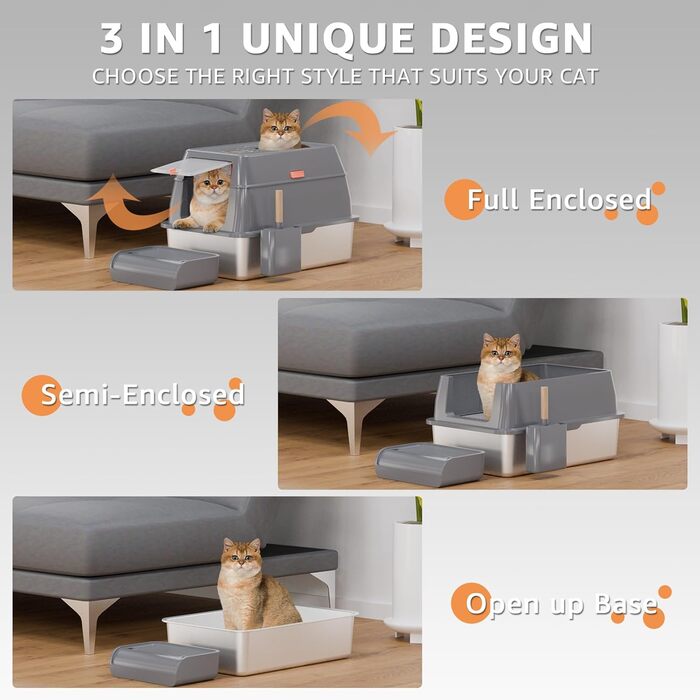 3 IN 1 UNIQUE DESIGN
CHOOSE THE RIGHT STYLE THAT SUITS YOUR CAT

Full Enclosed

Semi-Enclosed

Open up Base