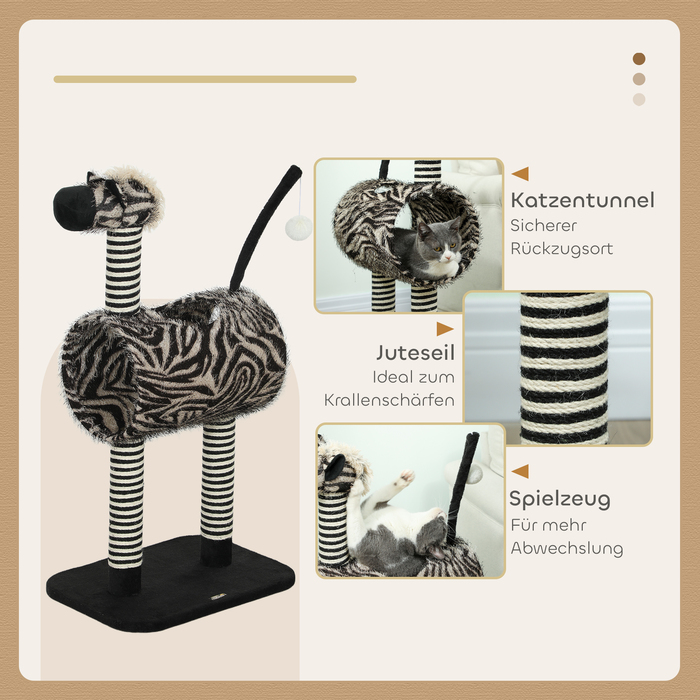 Katzentunnel
Sicherer Rückzugsort

Juteseil
Ideal zum Krallenschärfen

Spielzeug
Für mehr Abwechslung