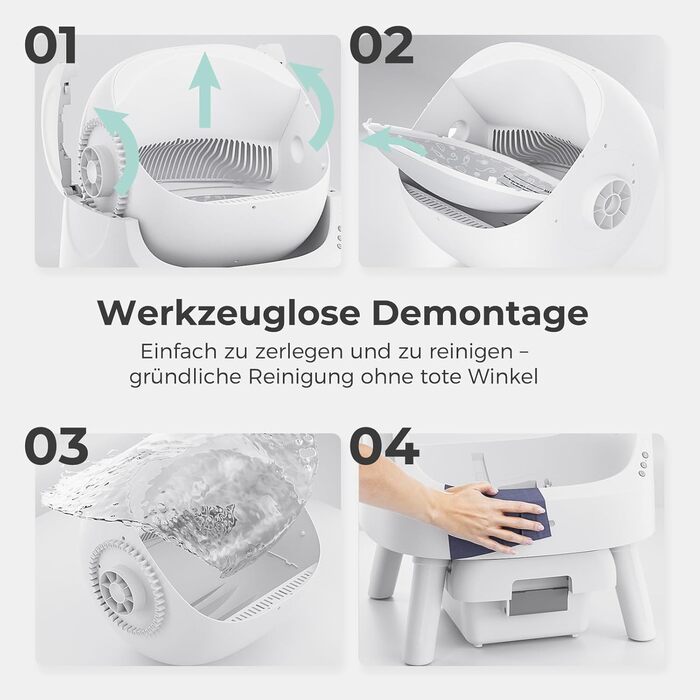 01

02

Werkzeuglose Demontage

Einfach zu zerlegen und zu reinigen – gründliche Reinigung ohne tote Winkel

03

04