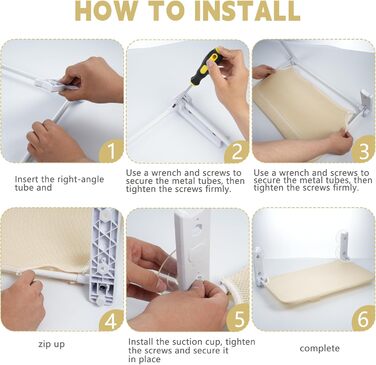 HOW TO INSTALL

1

Insert the right-angle tube and

2

Use a wrench and screws to secure the metal tubes, then tighten the screws firmly.

3

Use a wrench and screws to secure the metal tubes, then tighten the screws firmly.

4

zip up

5

Install the suction cup, tighten the screws and secure it in place

6

complete