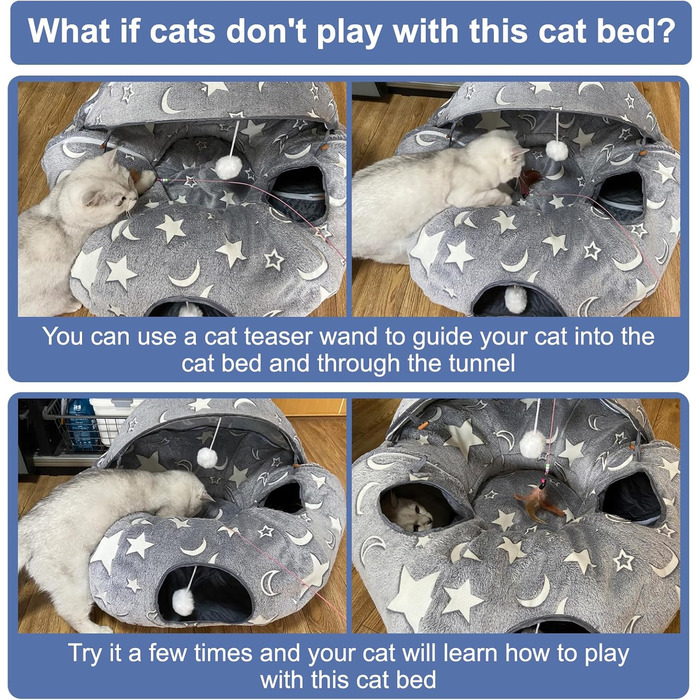 What if cats don't play with this cat bed?

You can use a cat teaser wand to guide your cat into the cat bed and through the tunnel

Try it a few times and your cat will learn how to play with this cat bed