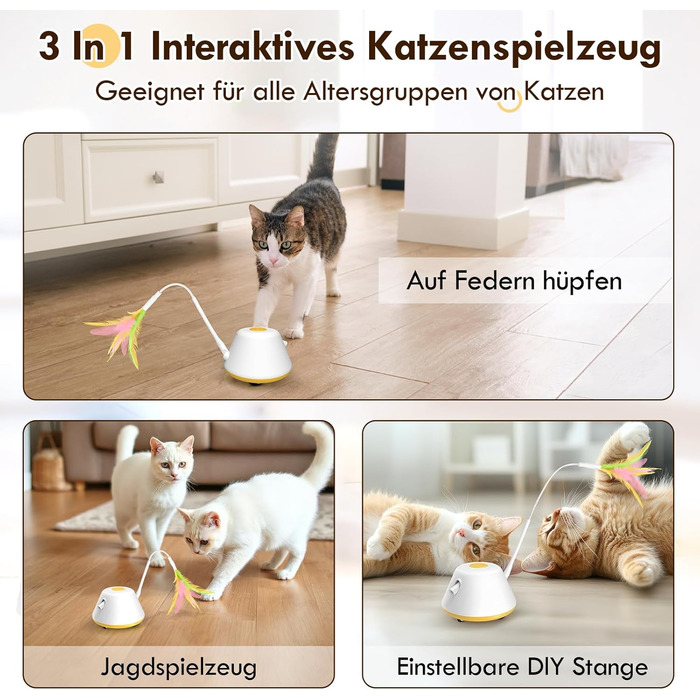 3 In 1 Interaktives Katzenspielzeug
Geeignet für alle Altersgruppen von Katzen

Auf Federn hüpfen

Jagdspielzeug

Einstellbare DIY Stange