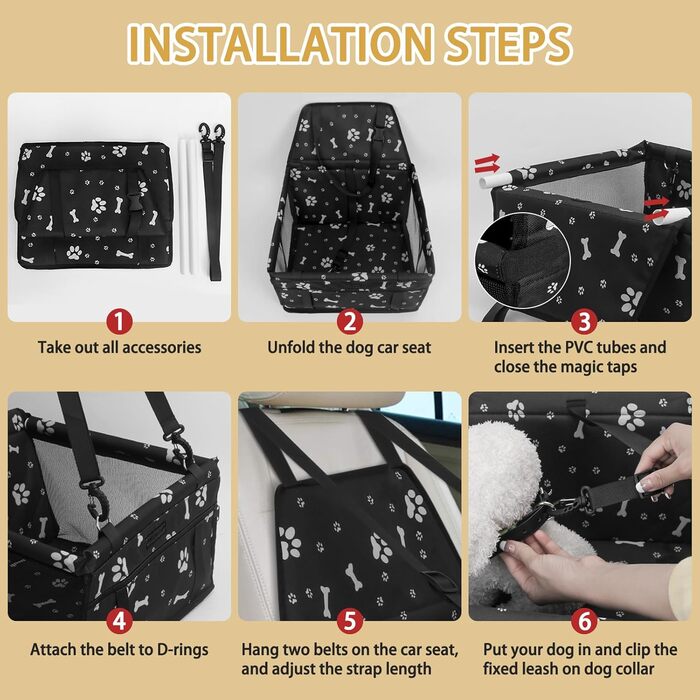 INSTALLATION STEPS

1
Take out all accessories

2
Unfold the dog car seat

3
Insert the PVC tubes and close the magic taps

4
Attach the belt to D-rings

5
Hang two belts on the car seat, and adjust the strap length

6
Put your dog in and clip the fixed leash on dog collar