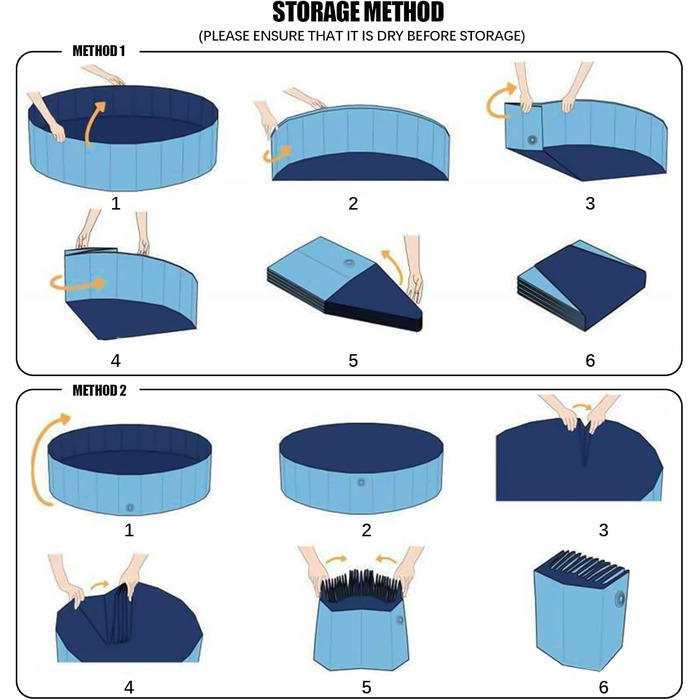 STORAGE METHOD
(PLEASE ENSURE THAT IT IS DRY BEFORE STORAGE)

METHOD 1

1

2

3

4

5

6

METHOD 2

1

2

3

4

5

6