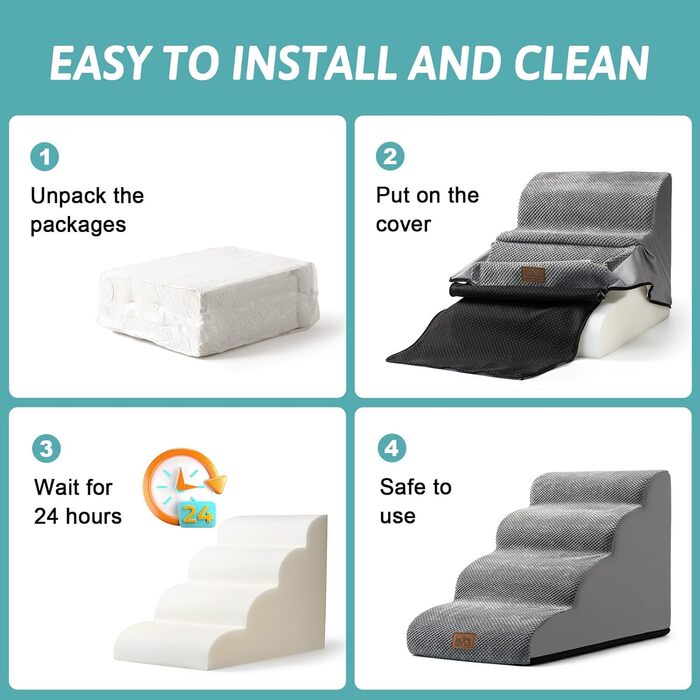 EASY TO INSTALL AND CLEAN

1
Unpack the packages

2
Put on the cover

3
Wait for 24 hours

24

4
Safe to use