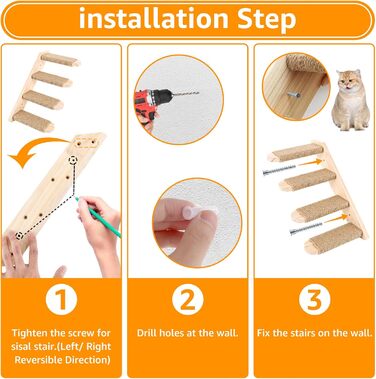 installation Step

1

Tighten the screw for sisal stair.(Left/ Right Reversible Direction)

2

Drill holes at the wall.

3

Fix the stairs on the wall.