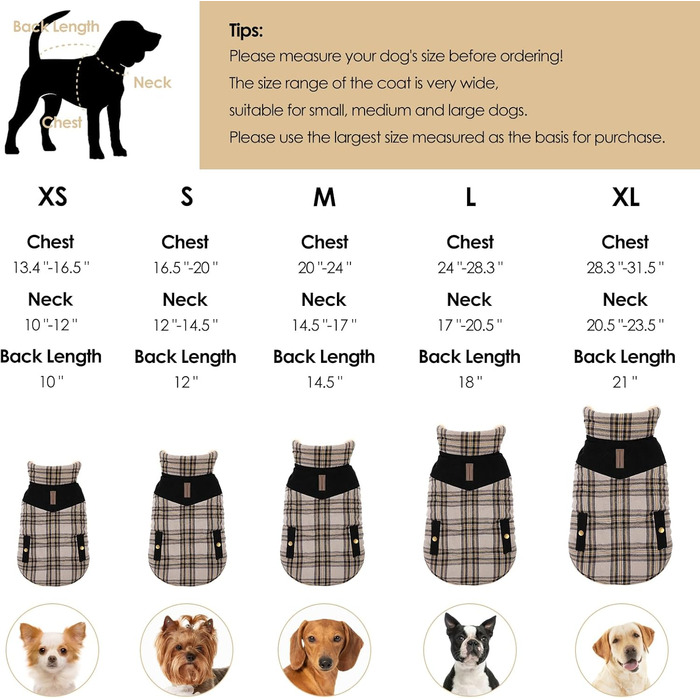 Back Length
Neck
Chest

Tips:
Please measure your dog's size before ordering!
The size range of the coat is very wide, suitable for small, medium and large dogs.
Please use the largest size measured as the basis for purchase.

XS
Chest
13.4"-16.5"
Neck
10"-12"
Back Length
10"

S
Chest
16.5"-20"
Neck
12"-14.5"
Back Length
12"

M
Chest
20"-24"
Neck
14.5"-17"
Back Length
14.5"

L
Chest
24"-28.3"
Neck
17"-20.5"
Back Length
18"

XL
Chest
28.3"-31.5"
Neck
20.5"-23.5"
Back Length
21"