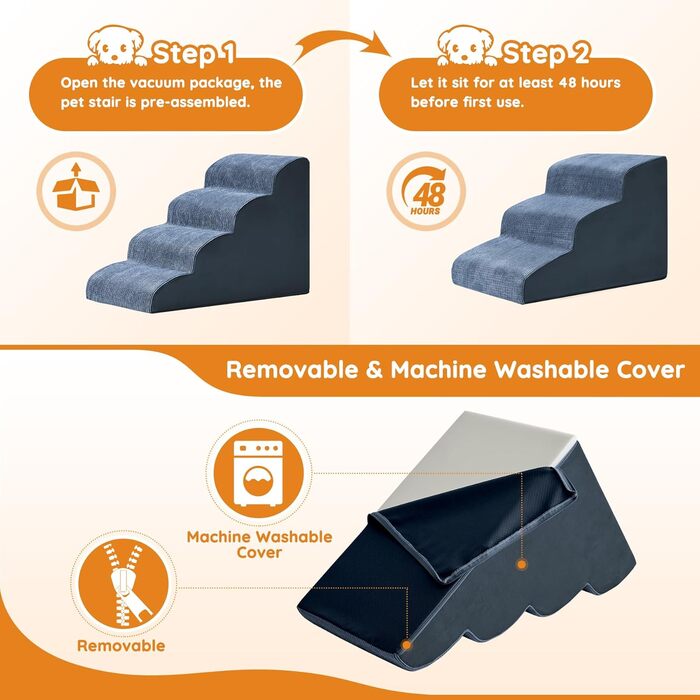 Step 1

Open the vacuum package, the pet stair is pre-assembled.

Step 2

Let it sit for at least 48 hours before first use.

48 HOURS

Removable & Machine Washable Cover

Machine Washable Cover

Removable