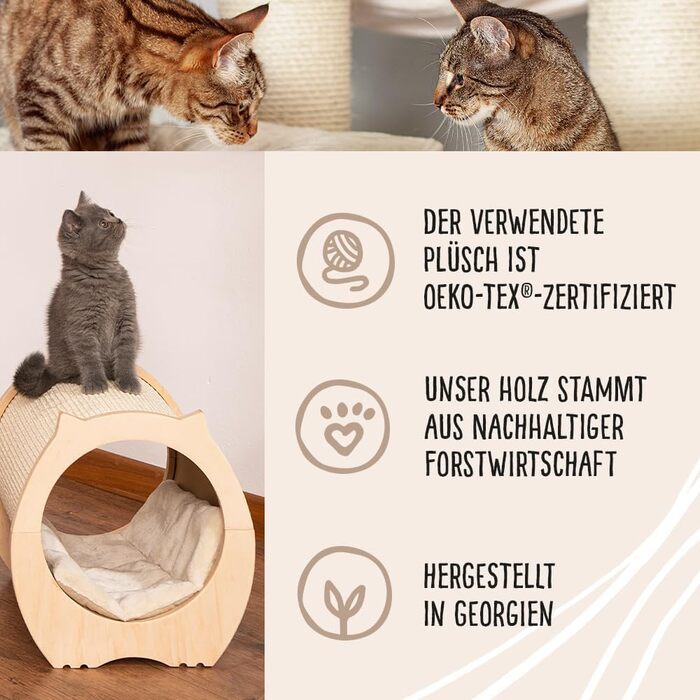 DER VERWENDETE PLÜSCH IST OEKO-TEX®-ZERTIFIZIERT

UNSER HOLZ STAMMT AUS NACHHALTIGER FORSTWIRTSCHAFT

HERGESTELLT IN GEORGIEN