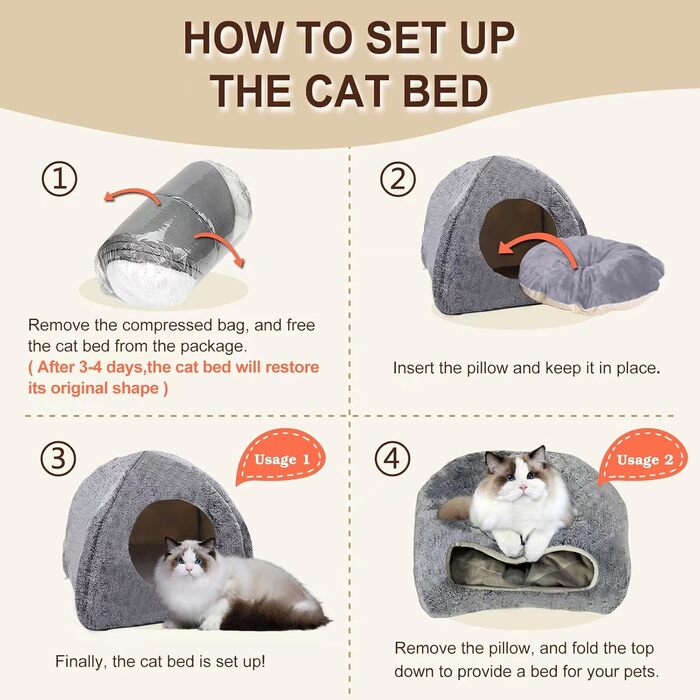 HOW TO SET UP THE CAT BED

①

Remove the compressed bag, and free the cat bed from the package.
( After 3-4 days,the cat bed will restore its original shape )

②

Insert the pillow and keep it in place.

③

Usage 1

Finally, the cat bed is set up!

④

Usage 2

Remove the pillow, and fold the top down to provide a bed for your pets.