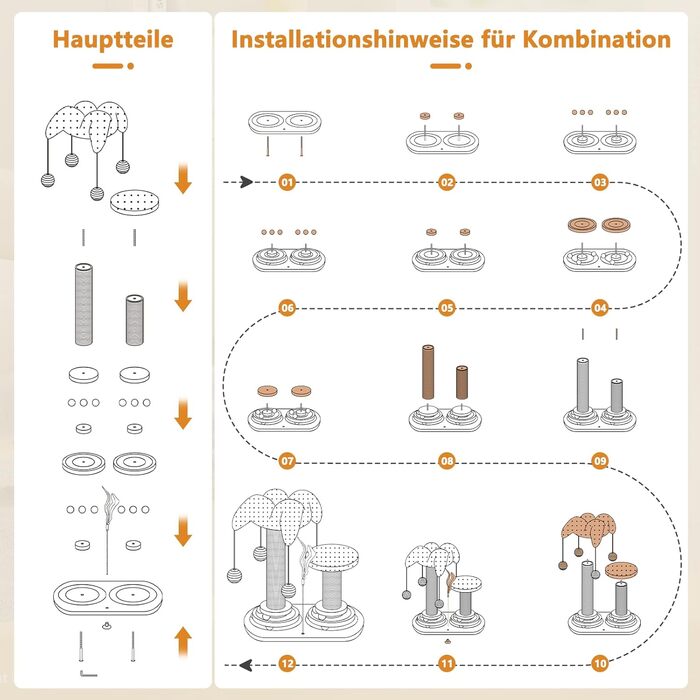 Hauptteile

Installationshinweise für Kombination

01

02

03

06

05

04

07

08

09

12

11

10