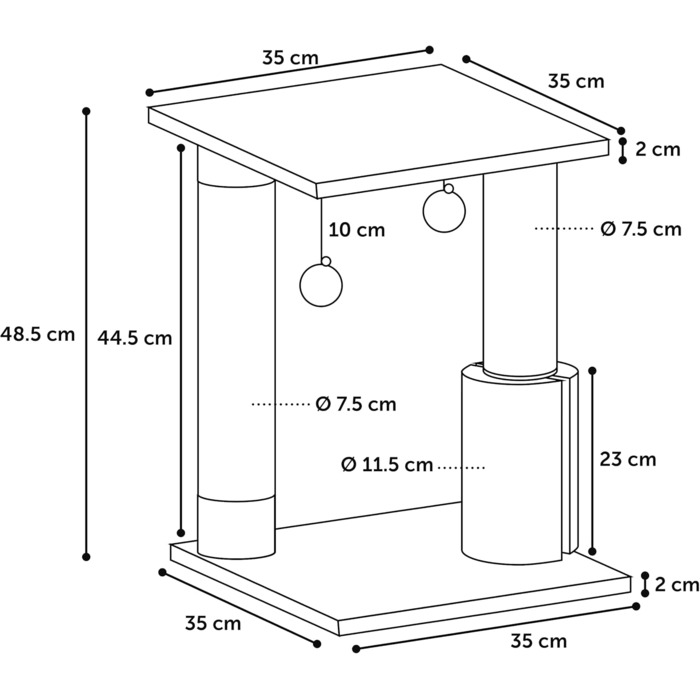 35 cm
35 cm
2 cm
10 cm
Ø 7.5 cm
48.5 cm
44.5 cm
Ø 7.5 cm
Ø 11.5 cm
23 cm
2 cm
35 cm
35 cm